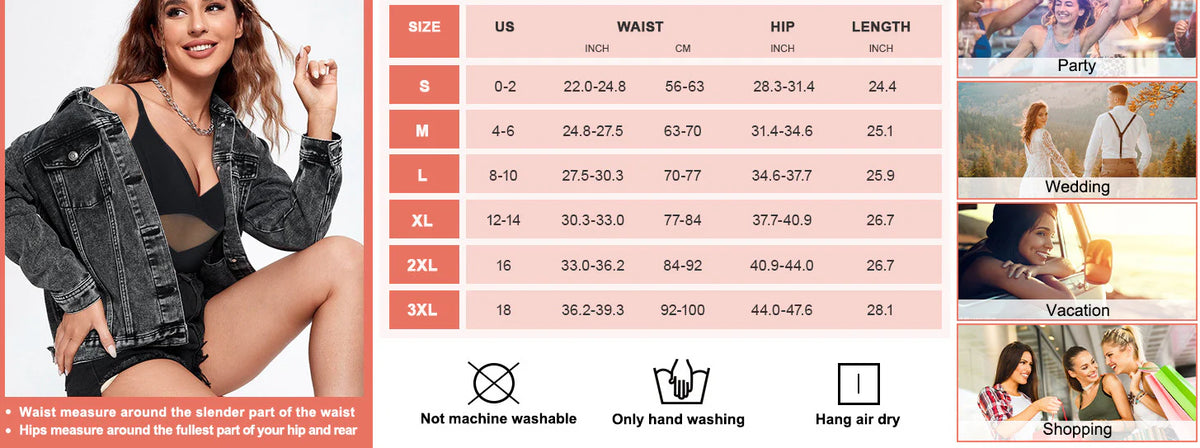 • Waist measure around the slender part of the waist
• Hips measure around the fullest part of your hip and rear

| SIZE | US | WAIST INCH | WAIST CM | HIP INCH | LENGTH INCH |
|---|---|---|---|---|---|
| S | 0-2 | 22.0-24.8 | 56-63 | 28.3-31.4 | 24.4 |
| M | 4-6 | 24.8-27.5 | 63-70 | 31.4-34.6 | 25.1 |
| L | 8-10 | 27.5-30.3 | 70-77 | 34.6-37.7 | 25.9 |
| XL | 12-14 | 30.3-33.0 | 77-84 | 37.7-40.9 | 26.7 |
| 2XL | 16 | 33.0-36.2 | 84-92 | 40.9-44.0 | 26.7 |
| 3XL | 18 | 36.2-39.3 | 92-100 | 44.0-47.6 | 28.1 |

Not machine washable
Only hand washing
Hang air dry

Party
Wedding
Vacation
Shopping